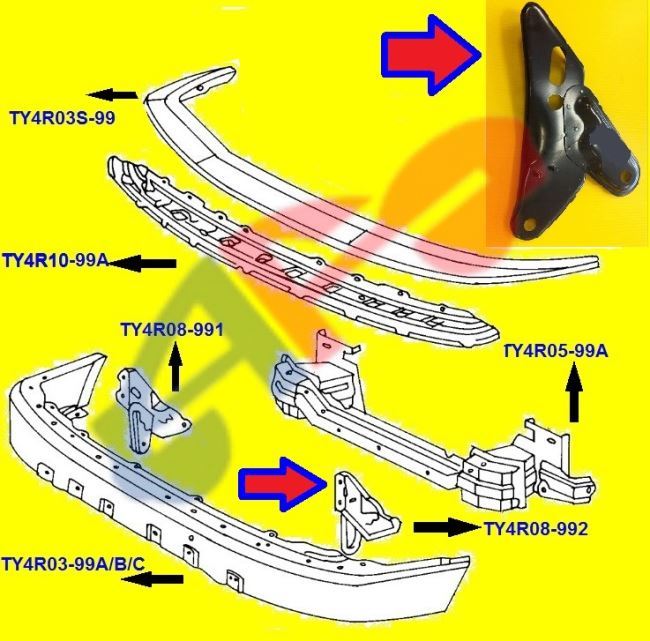 TY4R03S-99

TY4R10-99A

TY4R08-991

TY4R05-99A

TY4R08-992

TY4R03-99A/B/C