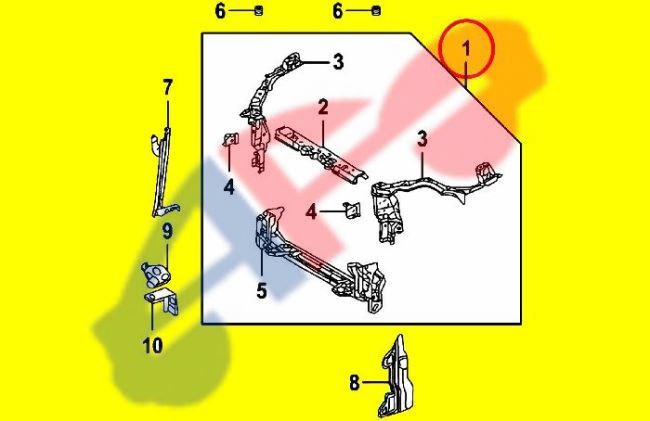 6
6
1
3
7
2
3
4
4
9
5
10
8