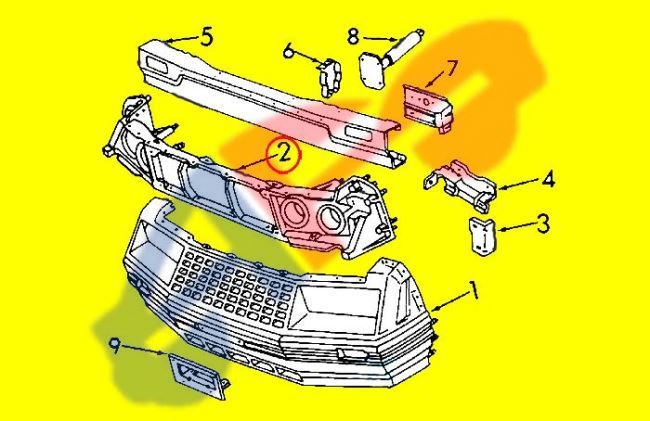 5
6
8
7
2
4
3
1
9