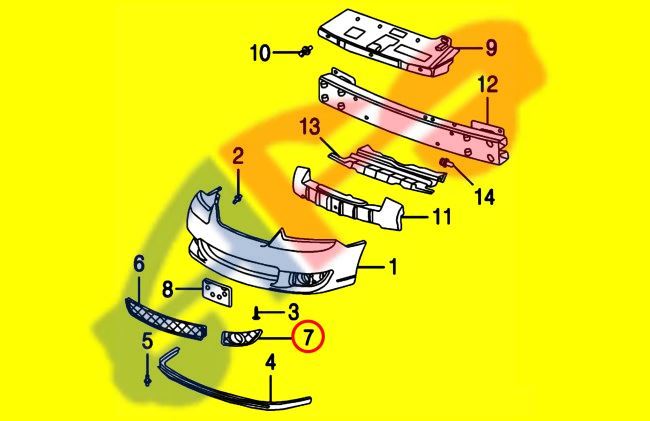 10
9
12
13
2
14
11
1
6
8
3
7
5
4