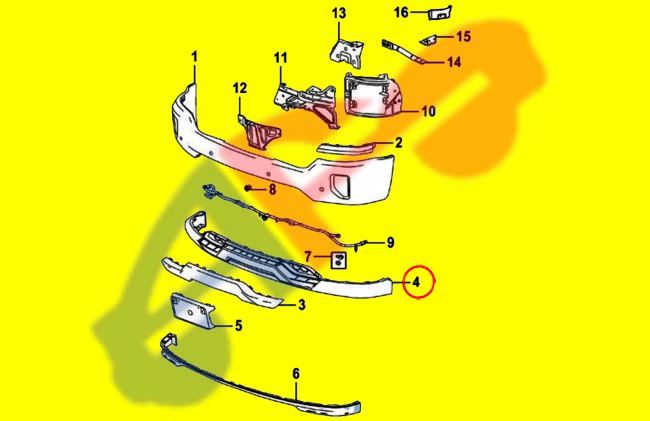 13
16
15
14
1
11
12
10
2
8
9
7
4
3
5
6